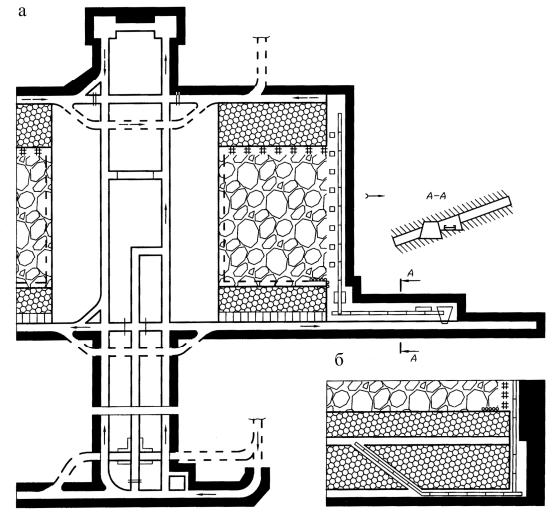 а

А–А

А

А

б