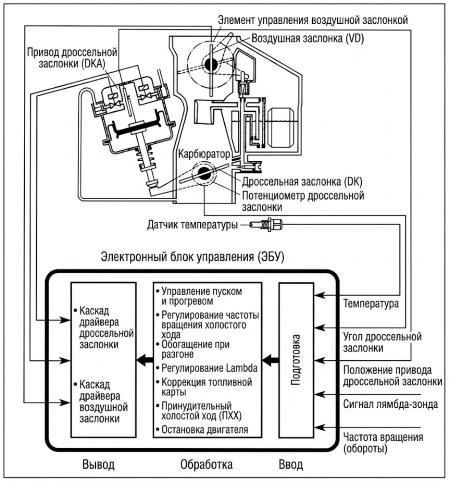 Элемент управления воздушной заслонкой
Воздушная заслонка (VD)
Привод дроссельной заслонки (DKA)
Карбюратор
Дроссельная заслонка (DK)
Потенциометр дроссельной заслонки
Датчик температуры

Электронный блок управления (ЭБУ)

• Каскад драйвера дроссельной заслонки
• Каскад драйвера воздушной заслонки

• Управление пуском и прогревом
• Регулирование частоты вращения холостого хода
• Обогащение при разгоне
• Регулирование Lambda
• Коррекция топливной карты
• Принудительный холостой ход (ПХХ)
• Остановка двигателя

Подготовка

Температура
Угол дроссельной заслонки
Положение привода дроссельной заслонки
Сигнал лямбда-зонда
Частота вращения (обороты)

Вывод
Обработка
Ввод