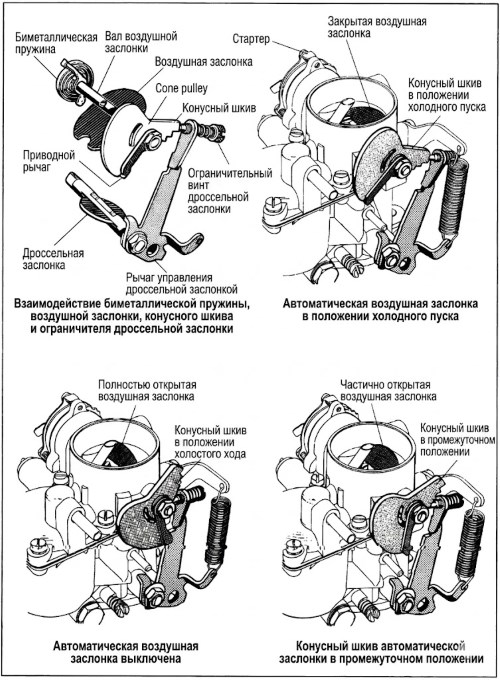 Биметаллическая пружина

Вал воздушной заслонки

Воздушная заслонка

Cone pulley

Конусный шкив

Приводной рычаг

Ограничительный винт дроссельной заслонки

Дроссельная заслонка

Рычаг управления дроссельной заслонкой

Взаимодействие биметаллической пружины, воздушной заслонки, конусного шкива и ограничителя дроссельной заслонки

Стартер

Закрытая воздушная заслонка

Конусный шкив в положении холодного пуска

Автоматическая воздушная заслонка в положении холодного пуска

Полностью открытая воздушная заслонка

Конусный шкив в положении холостого хода

Автоматическая воздушная заслонка выключена

Частично открытая воздушная заслонка

Конусный шкив в промежуточном положении

Конусный шкив автоматической заслонки в промежуточном положении