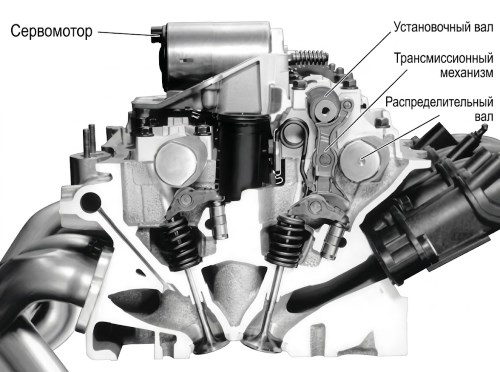 Сервомотор

Установочный вал

Трансмиссионный механизм

Распределительный вал