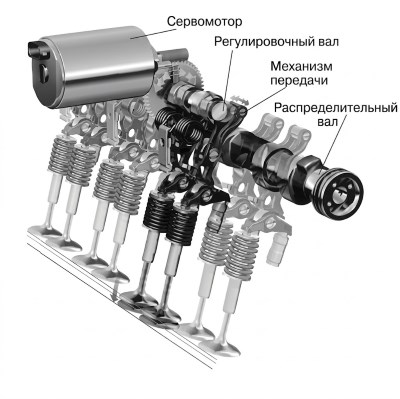 Сервомотор

Регулировочный вал

Механизм передачи

Распределительный вал