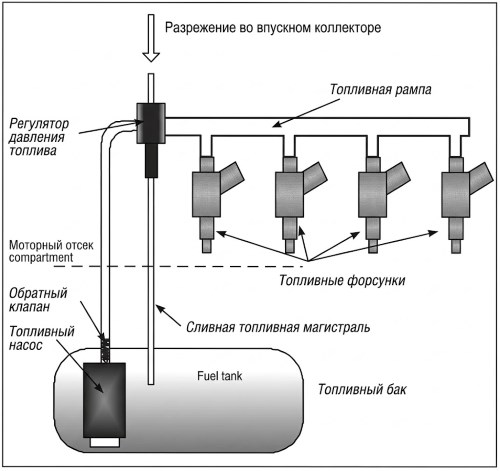 Разрежение во впускном коллекторе

Топливная рампа

Регулятор давления топлива

Моторный отсек compartment

Топливные форсунки

Обратный клапан

Топливный насос

Сливная топливная магистраль

Fuel tank

Топливный бак