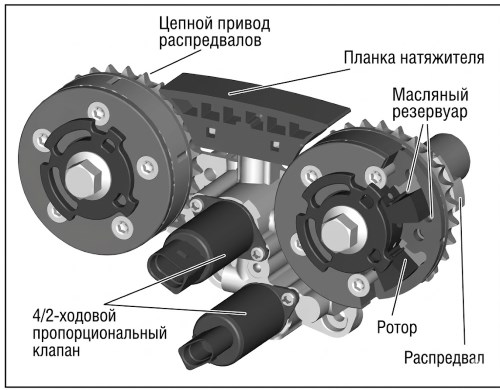 Цепной привод распредвалов

Планка натяжителя

Масляный резервуар

4/2-ходовой пропорциональный клапан

Ротор

Распредвал