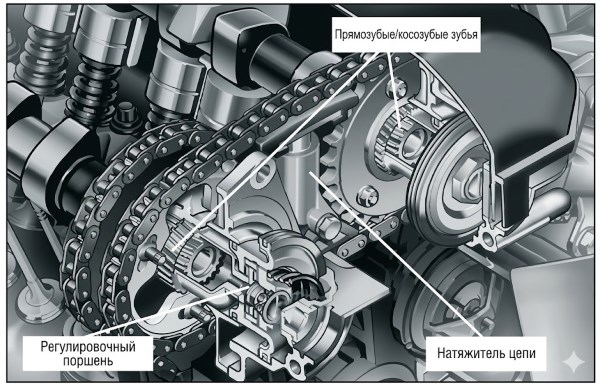 Прямозубые/косозубые зубья

Регулировочный поршень

Натяжитель цепи