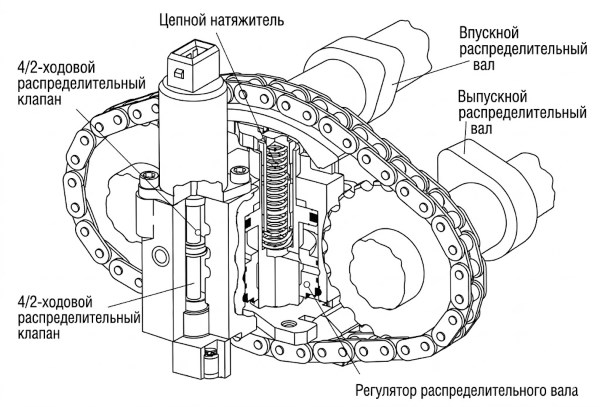 Цепной натяжитель

Впускной распределительный вал

4/2-ходовой распределительный клапан

Выпускной распределительный вал

4/2-ходовой распределительный клапан

Регулятор распределительного вала