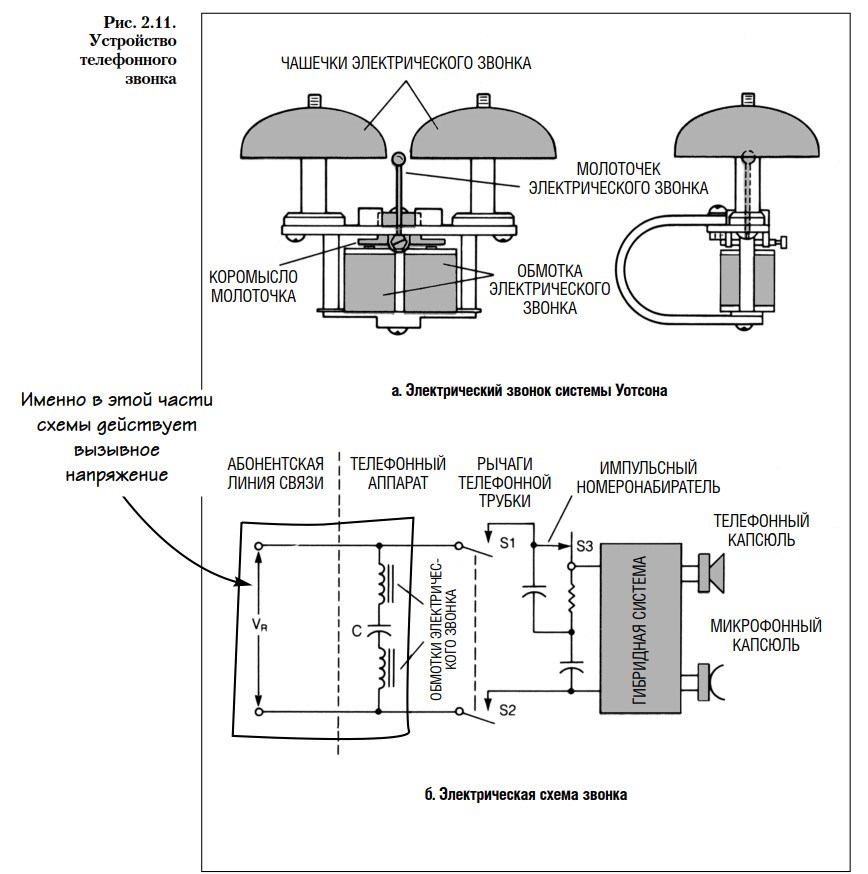 Рис. 2.11. Устройство телефонного звонка

ЧАШЕЧКИ ЭЛЕКТРИЧЕСКОГО ЗВОНКА

МОЛОТОЧЕК ЭЛЕКТРИЧЕСКОГО ЗВОНКА

КОРОМЫСЛО МОЛОТОЧКА

ОБМОТКА ЭЛЕКТРИЧЕСКОГО ЗВОНКА

а. Электрический звонок системы Уотсона

Именно в этой части схемы действует вызывное напряжение

АБОНЕНТСКАЯ ЛИНИЯ СВЯЗИ

ТЕЛЕФОННЫЙ АППАРАТ

РЫЧАГИ ТЕЛЕФОННОЙ ТРУБКИ

ИМПУЛЬСНЫЙ НОМЕРОНАБИРАТЕЛЬ

ТЕЛЕФОННЫЙ КАПСЮЛЬ

МИКРОФОННЫЙ КАПСЮЛЬ

$V_R$

C

ОБМОТКИ ЭЛЕКТРИЧЕСКОГО ЗВОНКА

S1

S3

S2

ГИБРИДНАЯ СИСТЕМА

б. Электрическая схема звонка