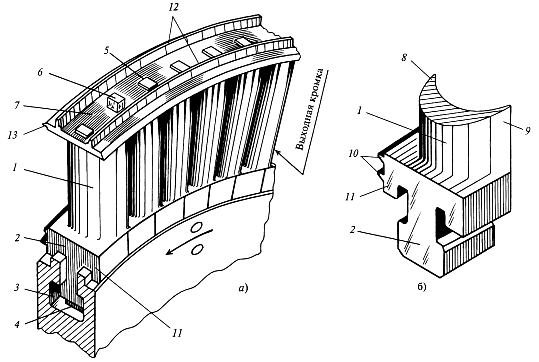 12
5
6
7
13
1
2
3
4
11
Выходная кромка
а)
8
1
9
10
11
2
б)